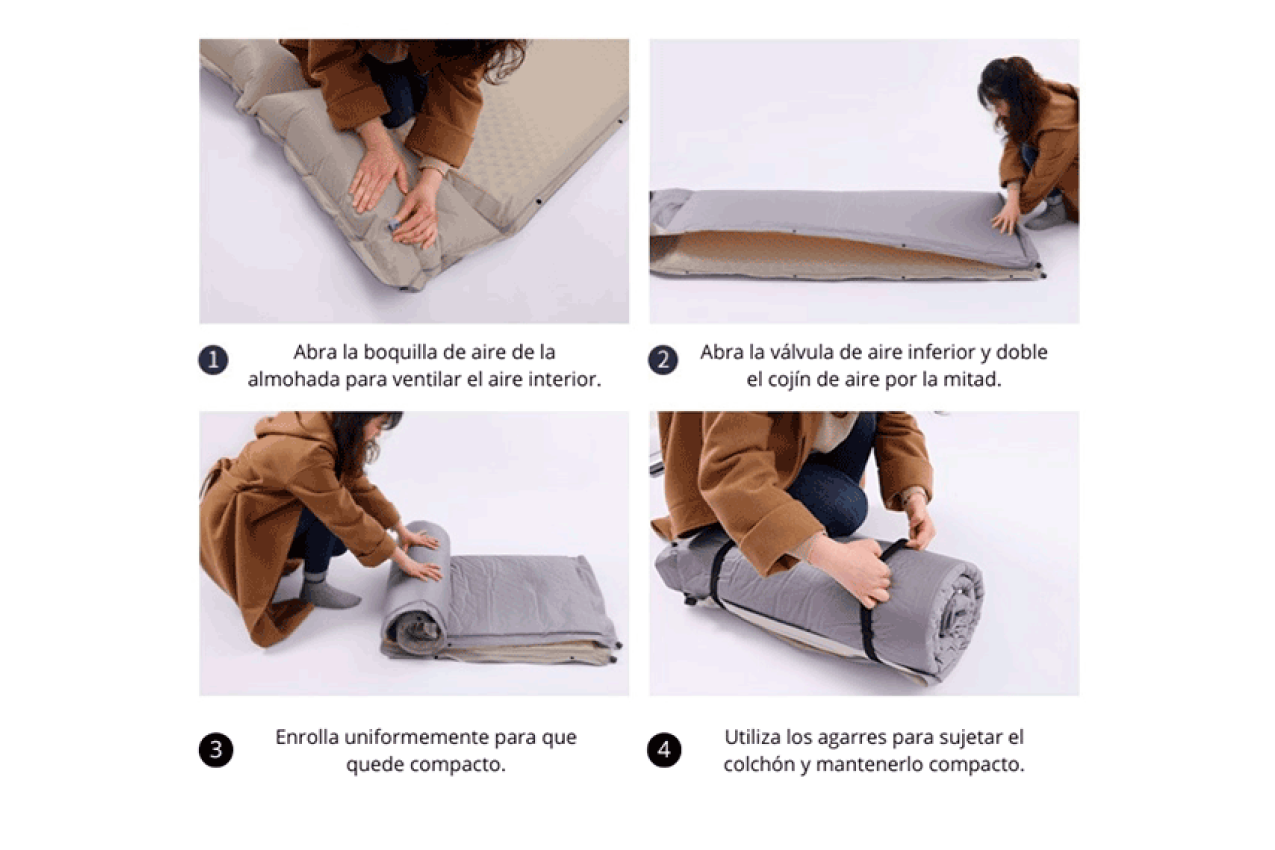 1 Abra la boquilla de aire de la almohada para ventilar el aire interior.

2 Abra la válvula de aire inferior y doble el cojín de aire por la mitad.

3 Enrolla uniformemente para que quede compacto.

4 Utiliza los agarres para sujetar el colchón y mantenerlo compacto.