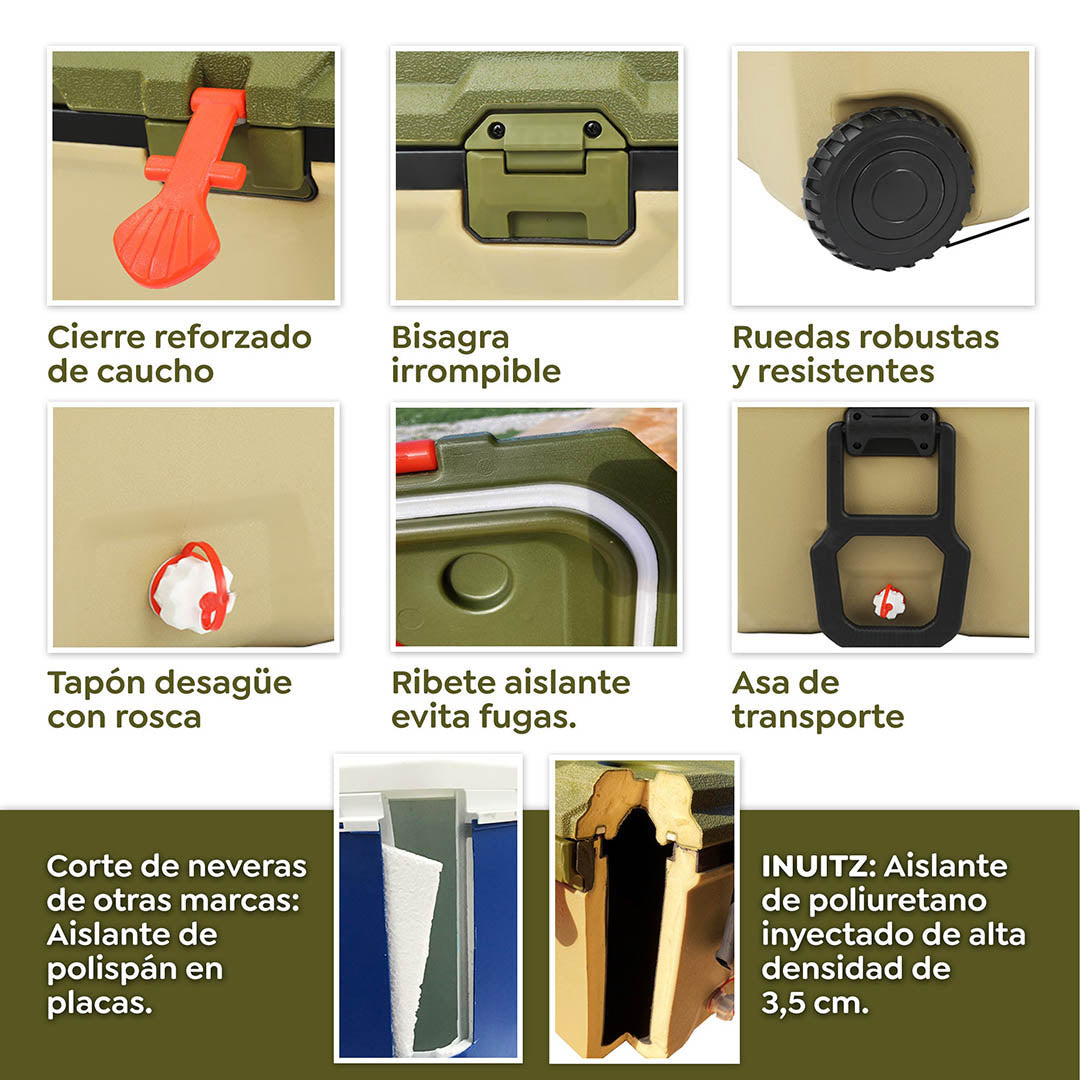 Cierre reforzado de caucho

Bisagra irrompible

Ruedas robustas y resistentes

Tapón desagüe con rosca

Ribete aislante evita fugas.

Asa de transporte

Corte de neveras de otras marcas: Aislante de polispán en placas.

INUITZ: Aislante de poliuretano inyectado de alta densidad de 3,5 cm.