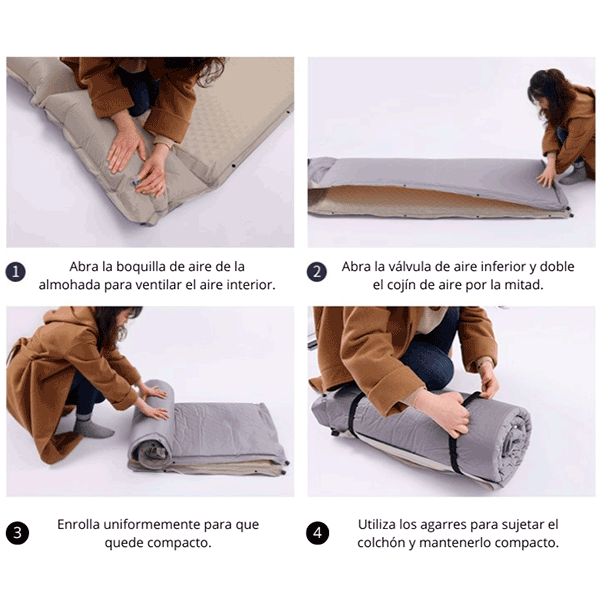 1 Abra la boquilla de aire de la almohada para ventilar el aire interior.

2 Abra la válvula de aire inferior y doble el cojín de aire por la mitad.

3 Enrolla uniformemente para que quede compacto.

4 Utiliza los agarres para sujetar el colchón y mantenerlo compacto.